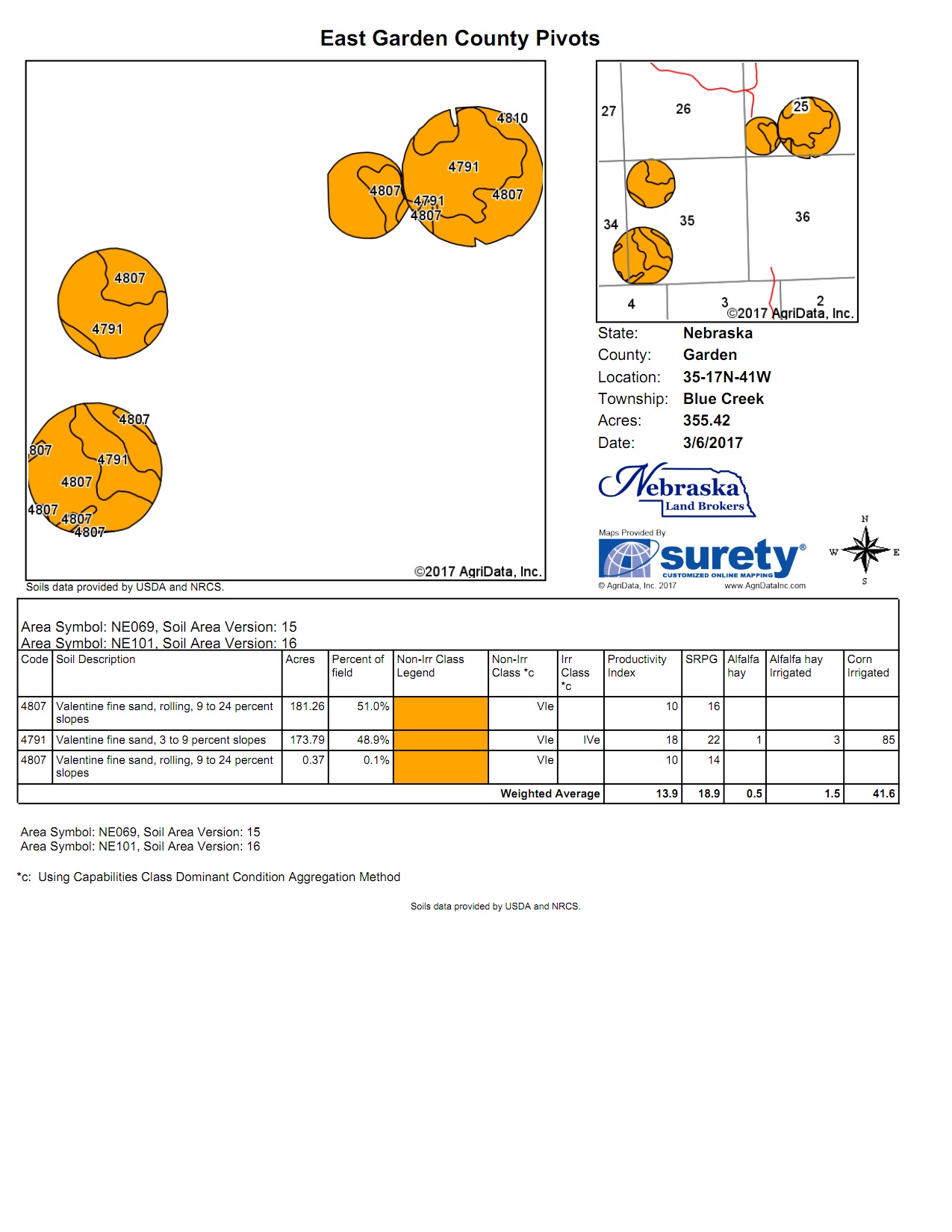 East Garden County Pivots

4810
4791
4807
4807
4791
4807
4807
4791
4807
807
4791
4807
4807
4807
4807
©2017 AgriData, Inc.

Soils data provided by USDA and NRCS.

27
26
25
34
35
36
4
3
2
©2017 AgriData, Inc.

State: Nebraska
County: Garden
Location: 35-17N-41W
Township: Blue Creek
Acres: 355.42
Date: 3/6/2017

Nebraska Land Brokers

Maps Provided By
surety®
CUSTOMIZED ONLINE MAPPING
© AgriData, Inc. 2017
www.AgriDataInc.com

N
W
E
S

Area Symbol: NE069, Soil Area Version: 15
Area Symbol: NE101, Soil Area Version: 16

| Code | Soil Description | Acres | Percent of field | Non-Irr Class Legend | Non-Irr Class *c | Irr Class *c | Productivity Index | SRPG | Alfalfa hay | Alfalfa hay Irrigated | Corn Irrigated |
|---|---|---|---|---|---|---|---|---|---|---|---|
| 4807 | Valentine fine sand, rolling, 9 to 24 percent slopes | 181.26 | 51.0% | | VIe | | 10 | 16 | | | |
| 4791 | Valentine fine sand, 3 to 9 percent slopes | 173.79 | 48.9% | | VIe | IVe | 18 | 22 | 1 | 3 | 85 |
| 4807 | Valentine fine sand, rolling, 9 to 24 percent slopes | 0.37 | 0.1% | | VIe | | 10 | 14 | | | |
| | | | | | Weighted Average | | 13.9 | 18.9 | 0.5 | 1.5 | 41.6 |

Area Symbol: NE069, Soil Area Version: 15
Area Symbol: NE101, Soil Area Version: 16

*c: Using Capabilities Class Dominant Condition Aggregation Method

Soils data provided by USDA and NRCS.